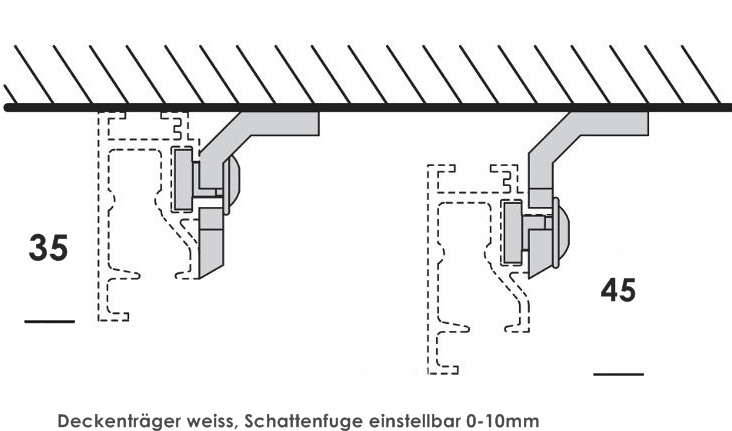 35

45

Deckenträger weiss, Schattenfuge einstellbar 0-10mm